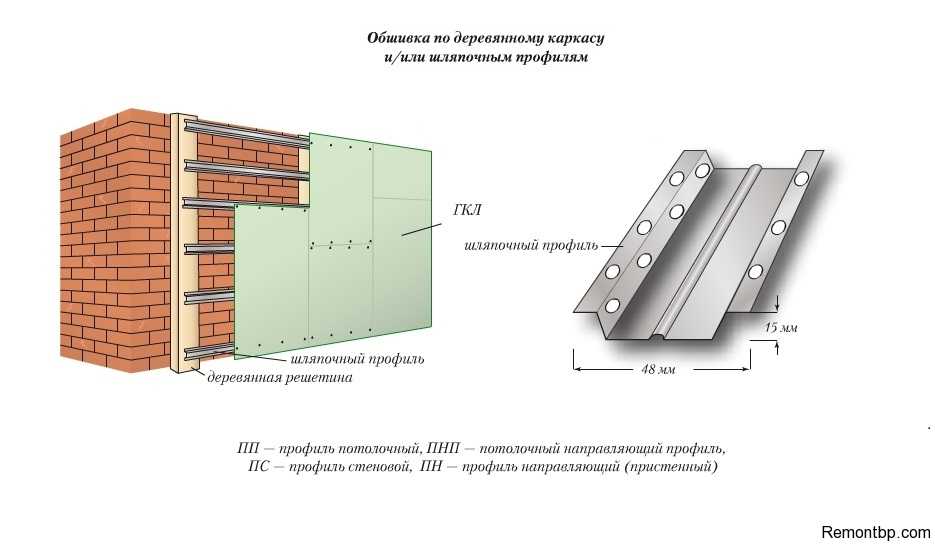 Обшивка по деревянному каркасу
и/или шляпочным профилям

ГКЛ

шляпочный профиль

деревянная решетина

шляпочный профиль

15 мм

48 мм

ПП — профиль потолочный, ПНП — потолочный направляющий профиль,
ПС — профиль стеновой, ПН — профиль направляющий (пристенный)

Remontbp.com