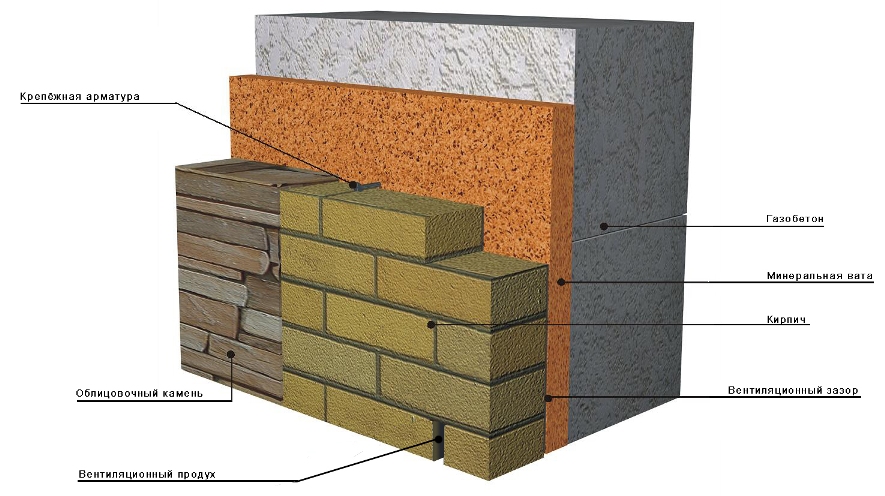 Крепёжная арматура

Газобетон

Минеральная вата

Кирпич

Облицовочный камень

Вентиляционный зазор

Вентиляционный продух